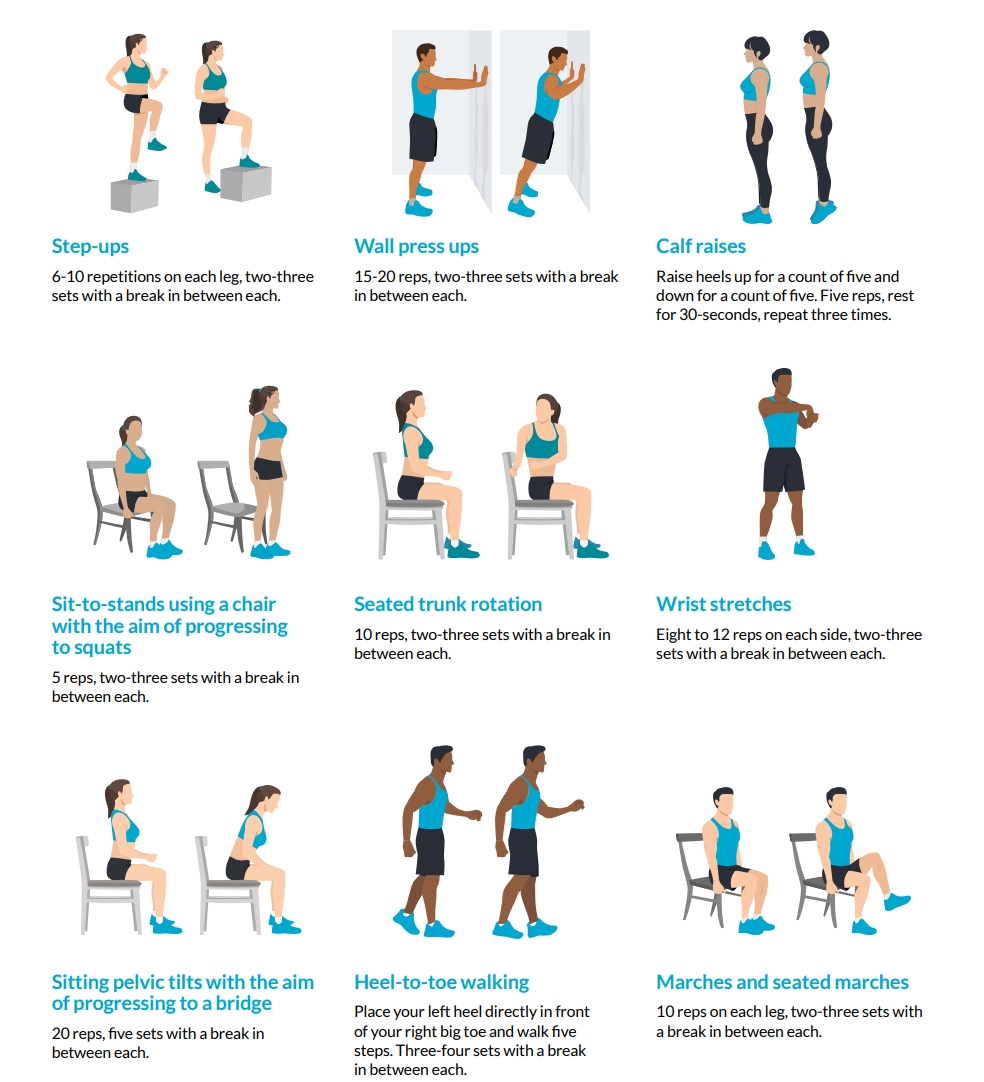 Step-ups

6-10 repetitions on each leg, two-three sets with a break in between each.

Wall press ups

15-20 reps, two-three sets with a break in between each.

Calf raises

Raise heels up for a count of five and down for a count of five. Five reps, rest for 30-seconds, repeat three times.

Sit-to-stands using a chair with the aim of progressing to squats

5 reps, two-three sets with a break in between each.

Seated trunk rotation

10 reps, two-three sets with a break in between each.

Wrist stretches

Eight to 12 reps on each side, two-three sets with a break in between each.

Sitting pelvic tilts with the aim of progressing to a bridge

20 reps, five sets with a break in between each.

Heel-to-toe walking

Place your left heel directly in front of your right big toe and walk five steps. Three-four sets with a break in between each.

Marches and seated marches

10 reps on each leg, two-three sets with a break in between each.